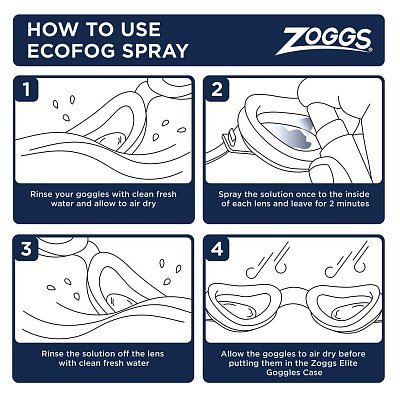 HOW TO USE ECOFOG SPRAY

ZOGGS®

1

Rinse your goggles with clean fresh water and allow to air dry

2

Spray the solution once to the inside of each lens and leave for 2 minutes

3

Rinse the solution off the lens with clean fresh water

4

Allow the goggles to air dry before putting them in the Zoggs Elite Goggles Case